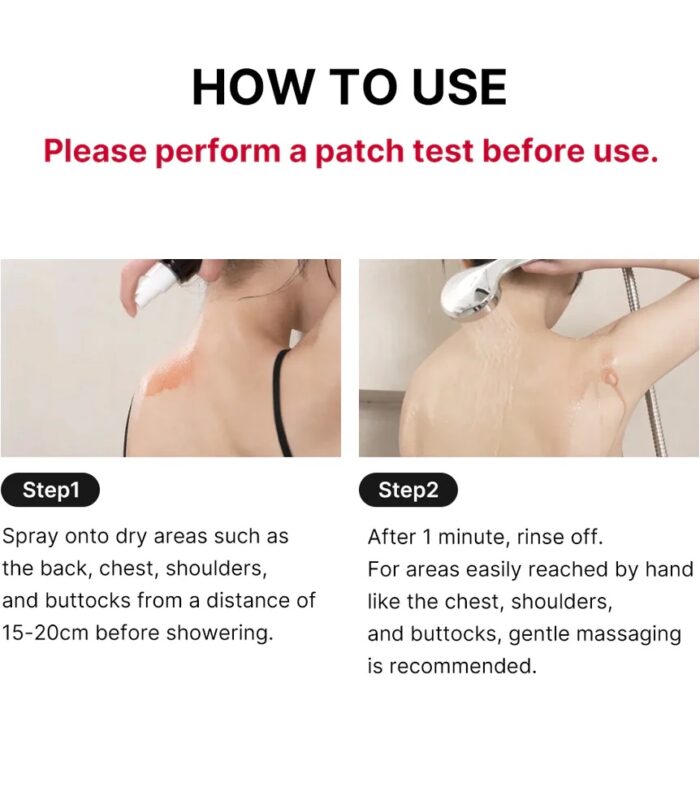 HOW TO USE

Please perform a patch test before use.

Step1

Spray onto dry areas such as the back, chest, shoulders, and buttocks from a distance of 15-20cm before showering.

Step2

After 1 minute, rinse off.
For areas easily reached by hand like the chest, shoulders, and buttocks, gentle massaging is recommended.